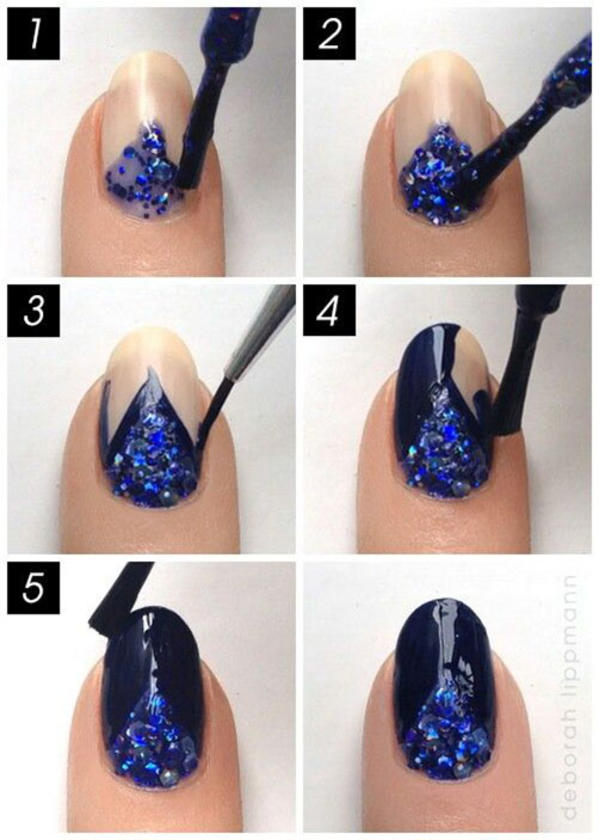 1
2
3
4
5
deborah lippmann